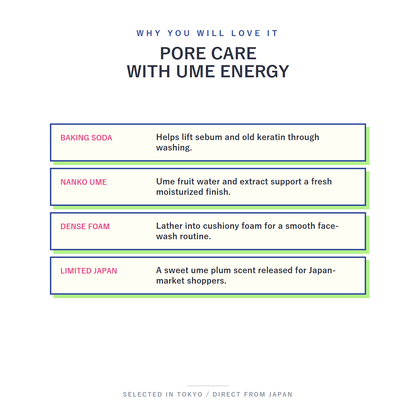 WHY YOU WILL LOVE IT

PORE CARE
WITH UME ENERGY

BAKING SODA

Helps lift sebum and old keratin through washing.

NANKO UME

Ume fruit water and extract support a fresh moisturized finish.

DENSE FOAM

Lather into cushiony foam for a smooth face-wash routine.

LIMITED JAPAN

A sweet ume plum scent released for Japan-market shoppers.

SELECTED IN TOKYO / DIRECT FROM JAPAN