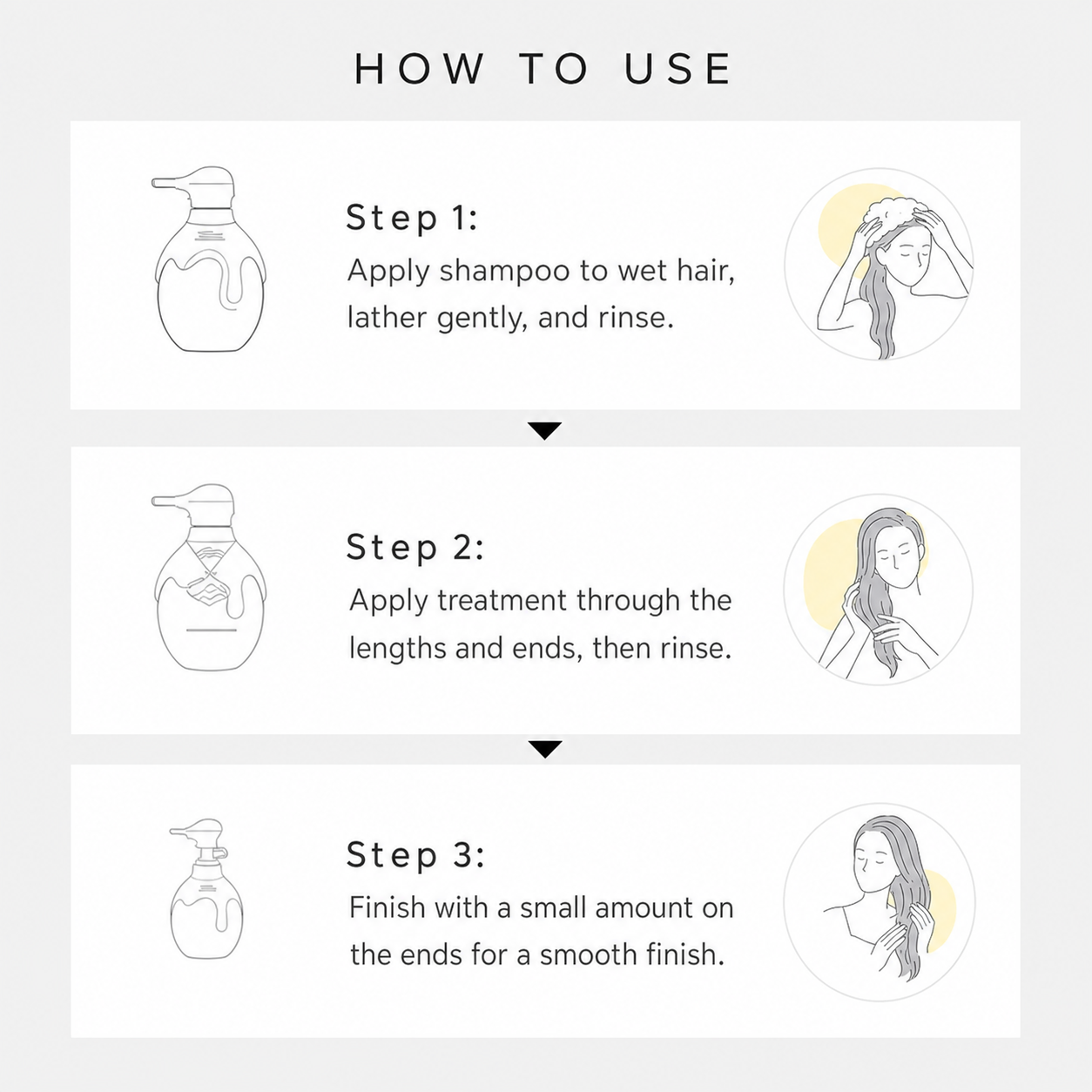 HOW TO USE

Step 1:
Apply shampoo to wet hair, lather gently, and rinse.

Step 2:
Apply treatment through the lengths and ends, then rinse.

Step 3:
Finish with a small amount on the ends for a smooth finish.